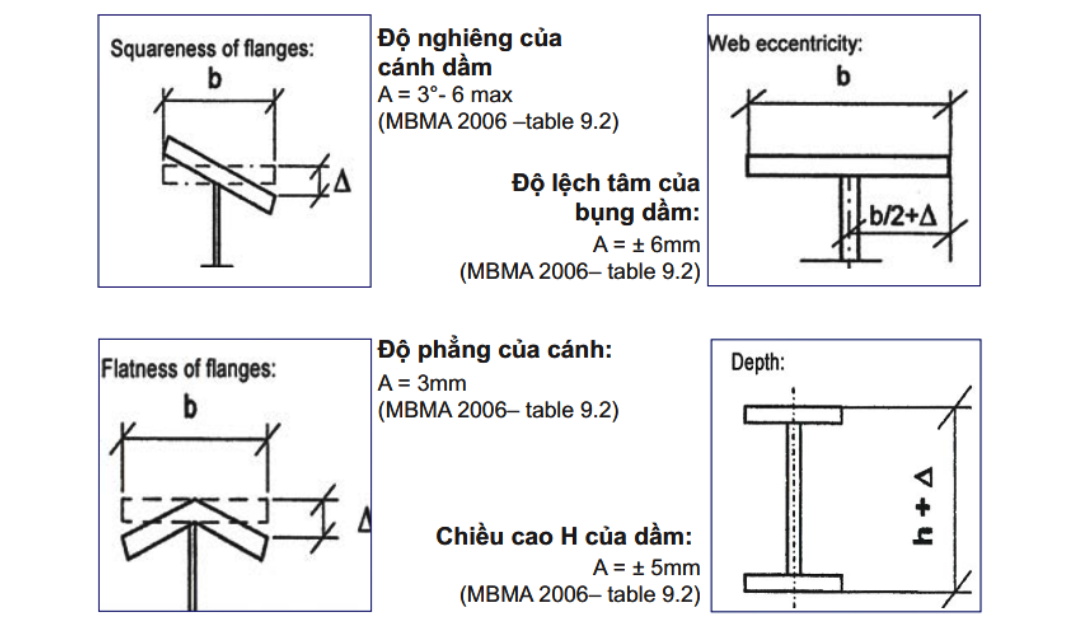 Squareness of flanges:

b

Δ

Độ nghiêng của cánh dầm
A = 3°- 6 max
(MBMA 2006 –table 9.2)

Web eccentricity:

b

b/2+Δ

Độ lệch tâm của bụng dầm:
A = ± 6mm
(MBMA 2006– table 9.2)

Flatness of flanges:

b

Δ

Độ phẳng của cánh:
A = 3mm
(MBMA 2006– table 9.2)

Depth:

h + Δ

Chiều cao H của dầm:
A = ± 5mm
(MBMA 2006– table 9.2)